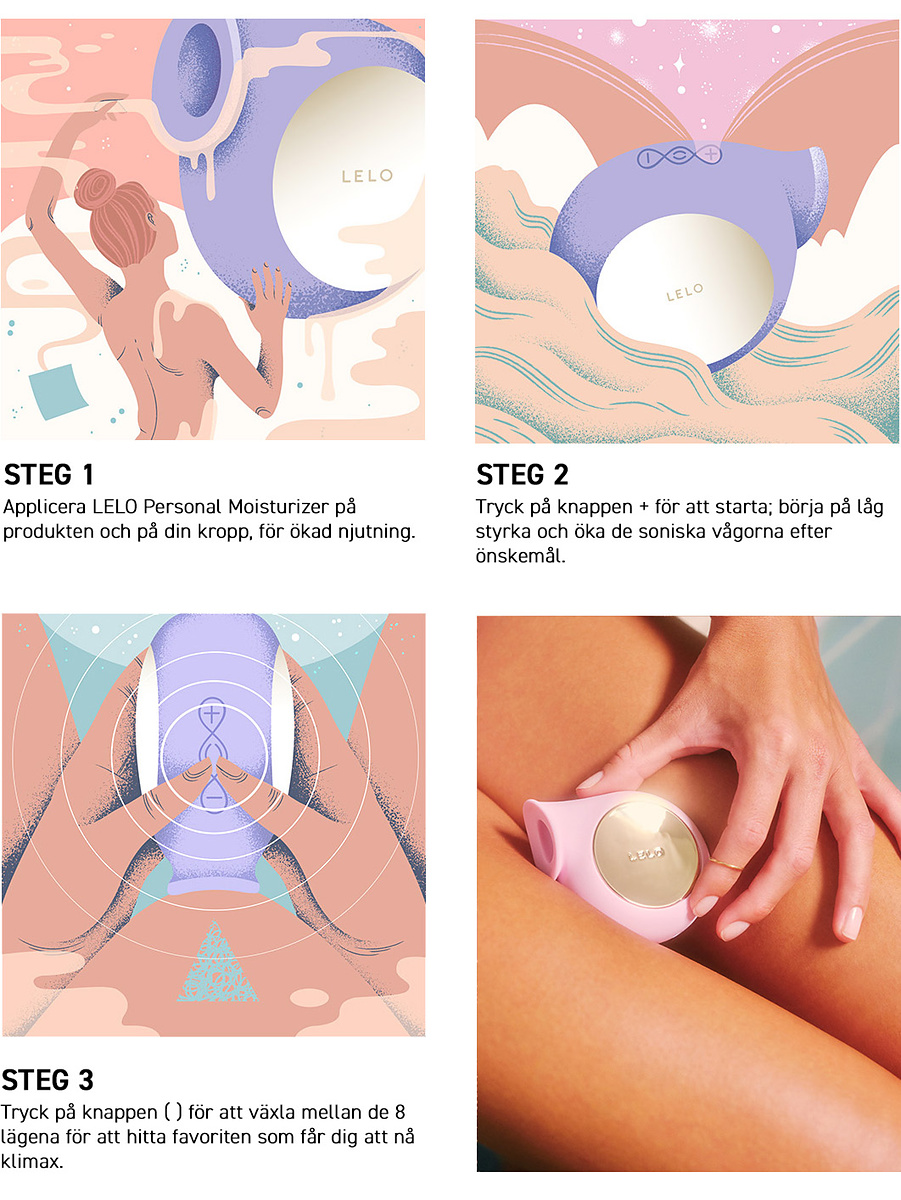 LELO

STEG 1
Applicera LELO Personal Moisturizer på produkten och på din kropp, för ökad njutning.

LELO

STEG 2
Tryck på knappen + för att starta; börja på låg styrka och öka de soniska vågorna efter önskemål.

STEG 3
Tryck på knappen ( ) för att växla mellan de 8 lägena för att hitta favoriten som får dig att nå klimax.

LELO