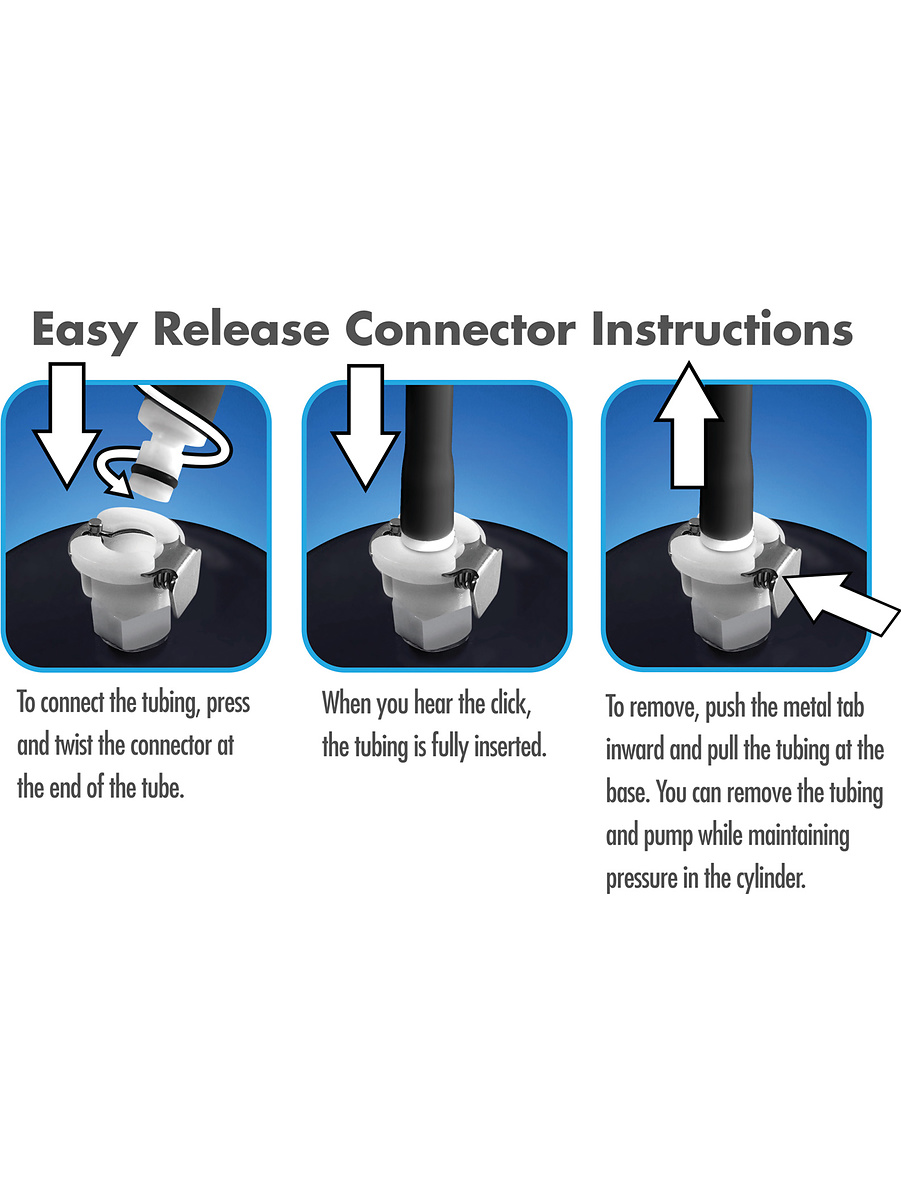 Easy Release Connector Instructions

To connect the tubing, press and twist the connector at the end of the tube.

When you hear the click, the tubing is fully inserted.

To remove, push the metal tab inward and pull the tubing at the base. You can remove the tubing and pump while maintaining pressure in the cylinder.