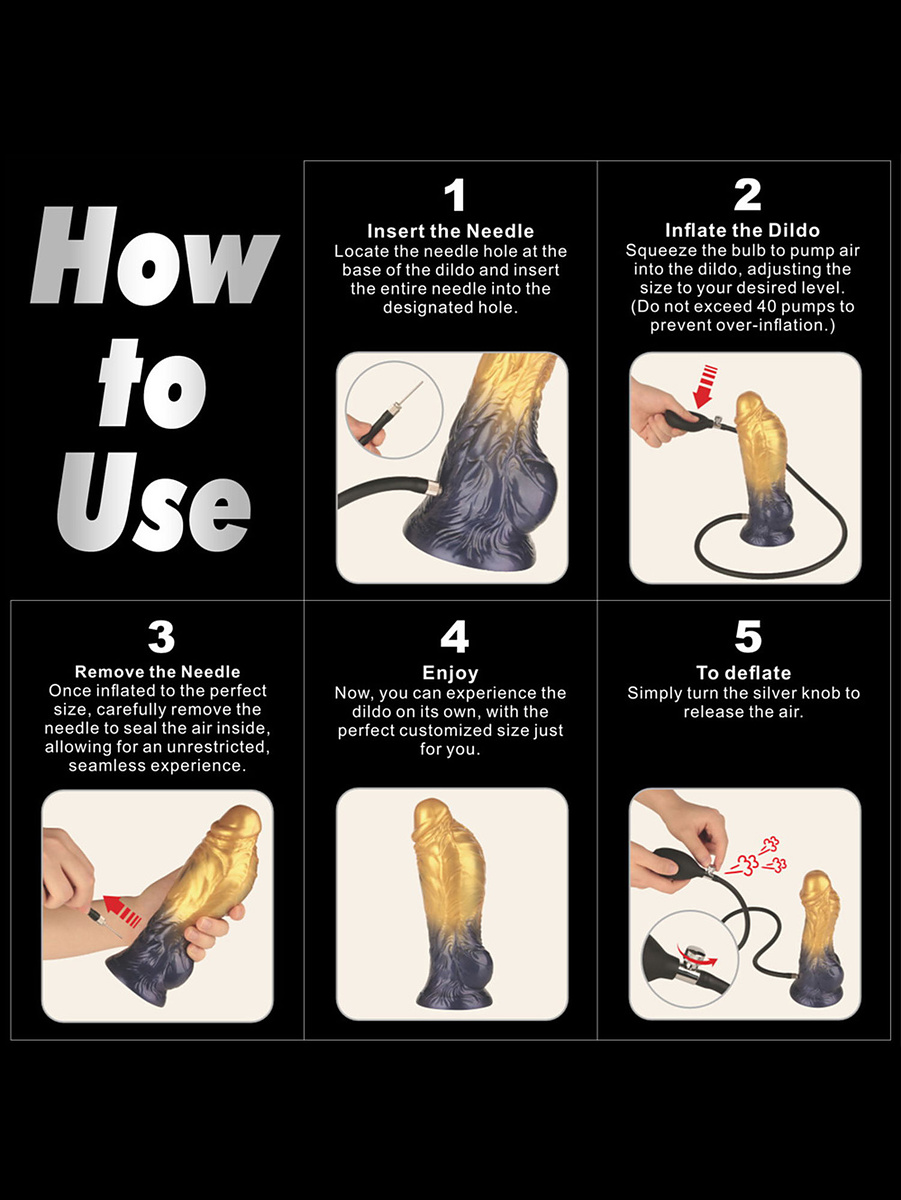 How to Use

1
Insert the Needle
Locate the needle hole at the base of the dildo and insert the entire needle into the designated hole.

2
Inflate the Dildo
Squeeze the bulb to pump air into the dildo, adjusting the size to your desired level. (Do not exceed 40 pumps to prevent over-inflation.)

3
Remove the Needle
Once inflated to the perfect size, carefully remove the needle to seal the air inside, allowing for an unrestricted, seamless experience.

4
Enjoy
Now, you can experience the dildo on its own, with the perfect customized size just for you.

5
To deflate
Simply turn the silver knob to release the air.