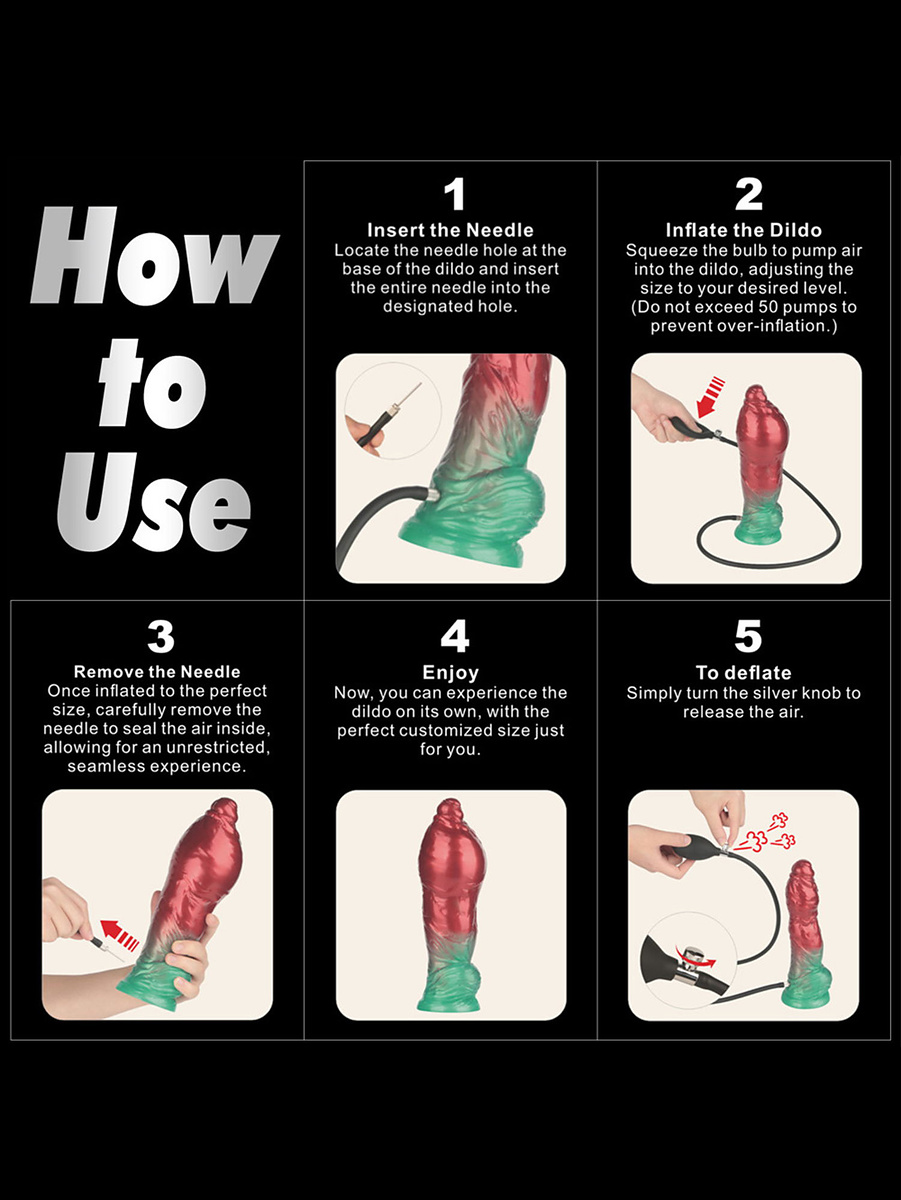 How to Use

1
Insert the Needle
Locate the needle hole at the base of the dildo and insert the entire needle into the designated hole.

2
Inflate the Dildo
Squeeze the bulb to pump air into the dildo, adjusting the size to your desired level. (Do not exceed 50 pumps to prevent over-inflation.)

3
Remove the Needle
Once inflated to the perfect size, carefully remove the needle to seal the air inside, allowing for an unrestricted, seamless experience.

4
Enjoy
Now, you can experience the dildo on its own, with the perfect customized size just for you.

5
To deflate
Simply turn the silver knob to release the air.